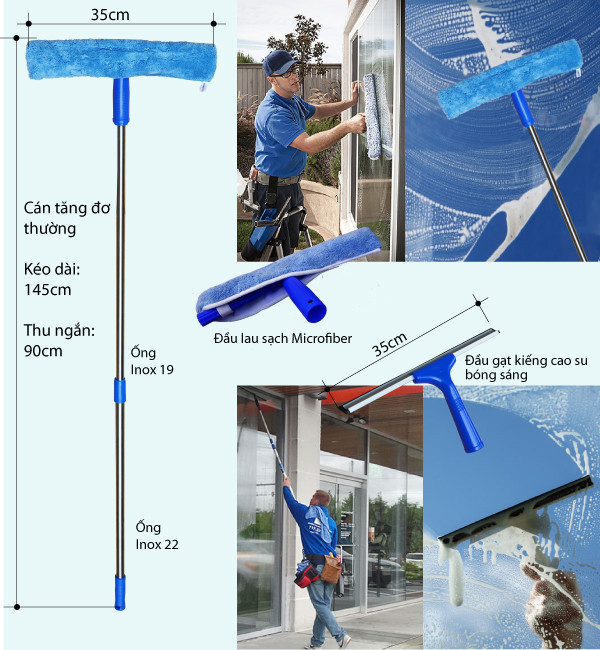 35cm

Cán tăng đơ thường

Kéo dài: 145cm

Thu ngắn: 90cm

Ống Inox 19

Ống Inox 22

Đầu lau sạch Microfiber

35cm

Đầu gạt kiếng cao su bóng sáng