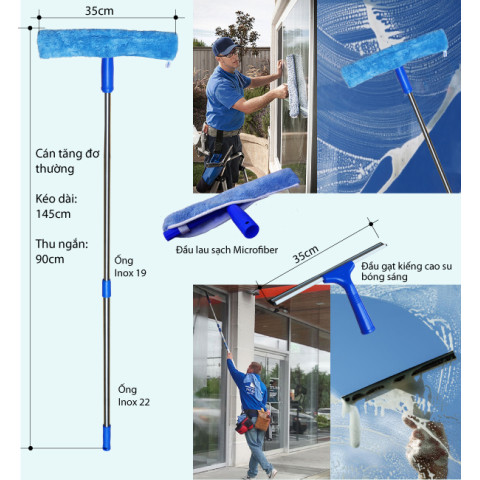 35cm

Cán tăng đơ thường

Kéo dài: 145cm

Thu ngắn: 90cm

Ống Inox 19

Ống Inox 22

Đầu lau sạch Microfiber

35cm

Đầu gạt kiếng cao su bóng sáng